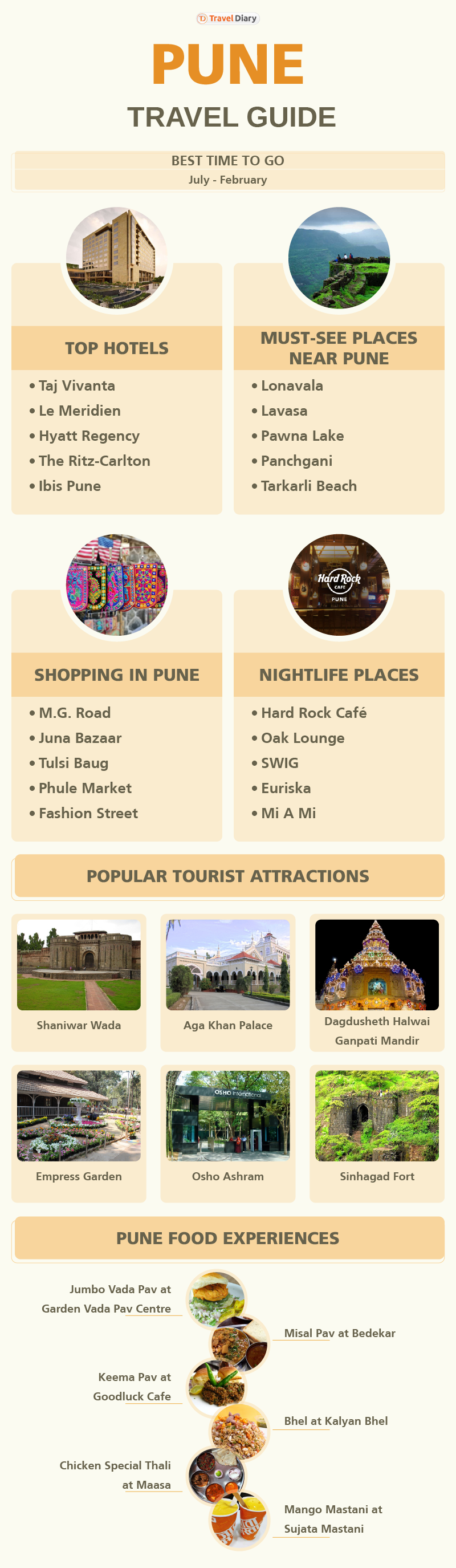 Travel Diary

PUNE

TRAVEL GUIDE

BEST TIME TO GO
July - February

TOP HOTELS
• Taj Vivanta
• Le Meridien
• Hyatt Regency
• The Ritz-Carlton
• Ibis Pune

MUST-SEE PLACES NEAR PUNE
• Lonavala
• Lavasa
• Pawna Lake
• Panchgani
• Tarkarli Beach

SHOPPING IN PUNE
• M.G. Road
• Juna Bazaar
• Tulsi Baug
• Phule Market
• Fashion Street

Hard Rock CAFE PUNE

NIGHTLIFE PLACES
• Hard Rock Café
• Oak Lounge
• SWIG
• Euriska
• Mi A Mi

POPULAR TOURIST ATTRACTIONS

Shaniwar Wada

Aga Khan Palace

Dagdusheth Halwai Ganpati Mandir

Empress Garden

OSHO International

Osho Ashram

Sinhagad Fort

PUNE FOOD EXPERIENCES

Jumbo Vada Pav at Garden Vada Pav Centre

Misal Pav at Bedekar

Keema Pav at Goodluck Cafe

Bhel at Kalyan Bhel

Chicken Special Thali at Maasa

Mango Mastani at Sujata Mastani